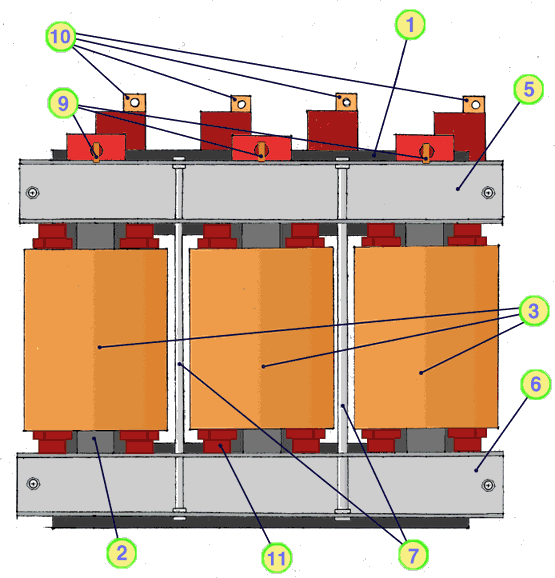 10
1
9
5
3
6
2
11
7